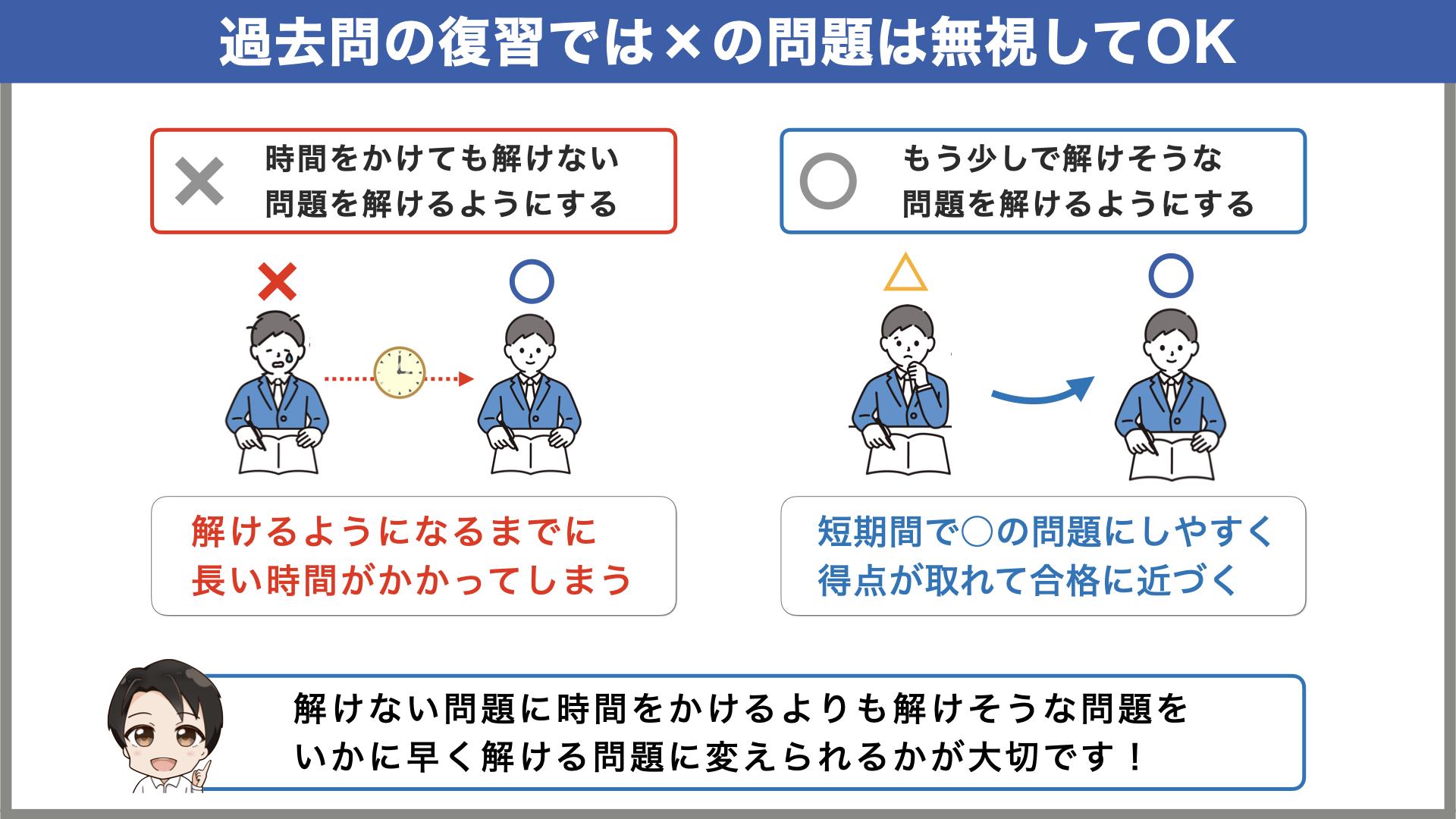 過去問の復習では×の問題は無視してOK

× 時間をかけても解けない問題を解けるようにする

×

○

解けるようになるまでに長い時間がかかってしまう

○ もう少しで解けそうな問題を解けるようにする

△

○

短期間で○の問題にしやすく得点が取れて合格に近づく

解けない問題に時間をかけるよりも解けそうな問題をいかに早く解ける問題に変えられるかが大切です！